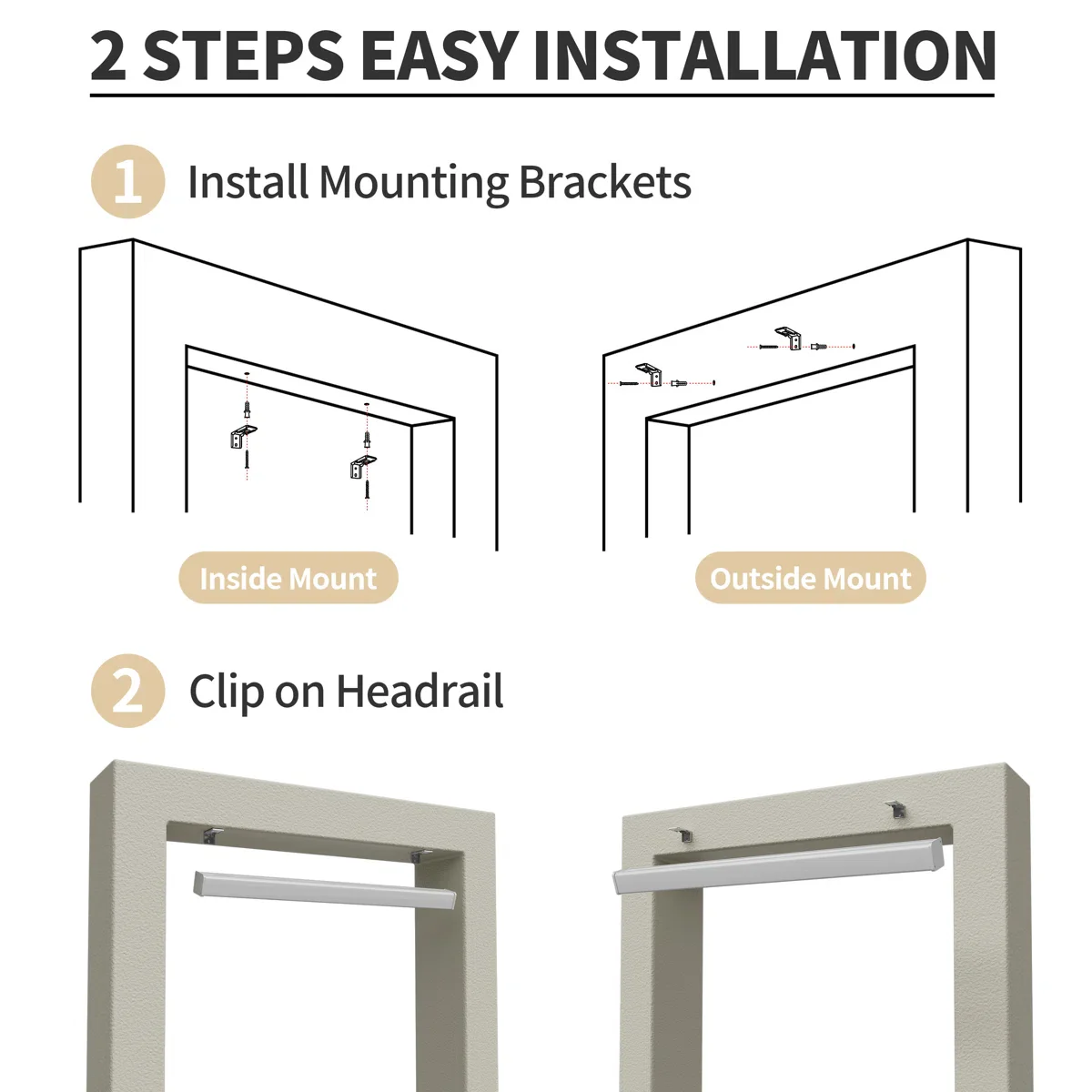 2 STEPS EASY INSTALLATION

1 Install Mounting Brackets

Inside Mount

Outside Mount

2 Clip on Headrail